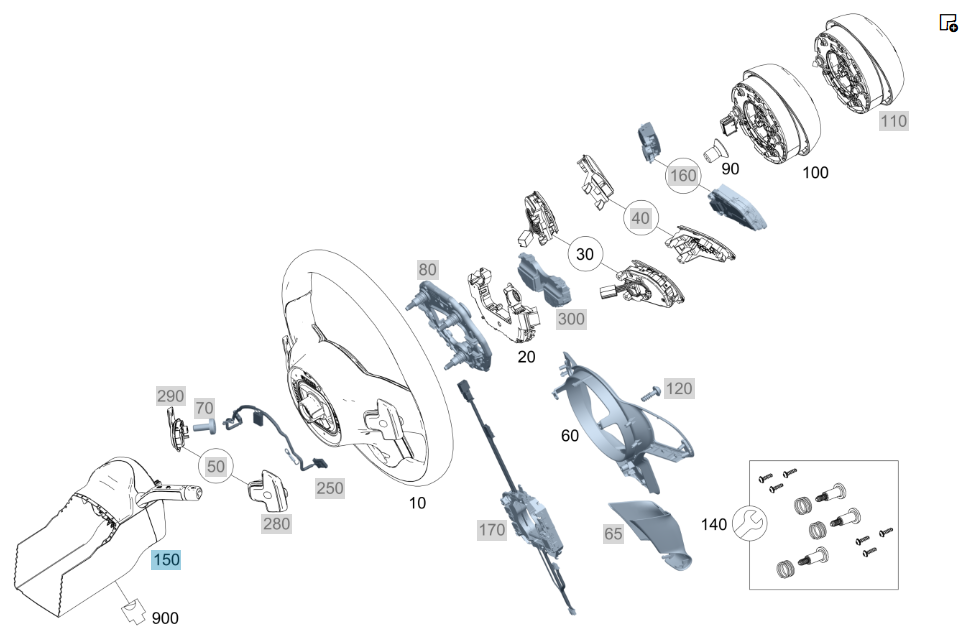 110
160
90
100
40
30
80
300
20
120
290
70
60
50
250
10
280
170
65
140
150
900