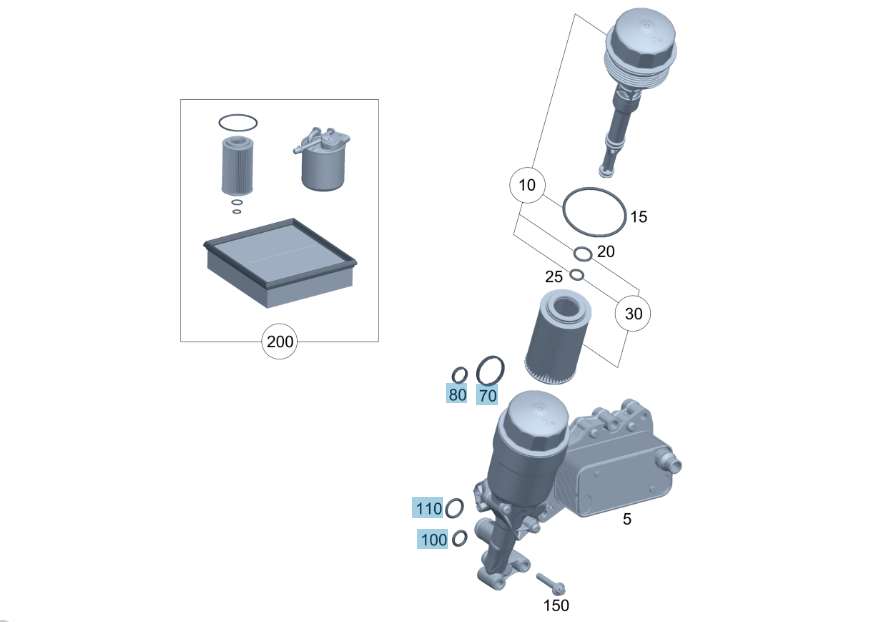 200

10
15
20
25
30
80
70
110
100
5
150