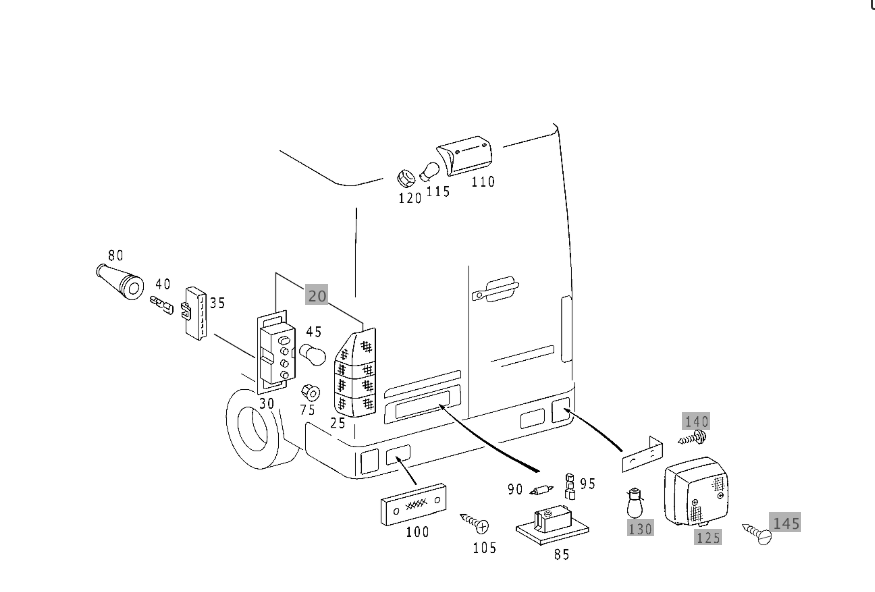 120 115 110

80

40

35

20

45

30

75

25

140

90

95

100

105

85

130

125

145